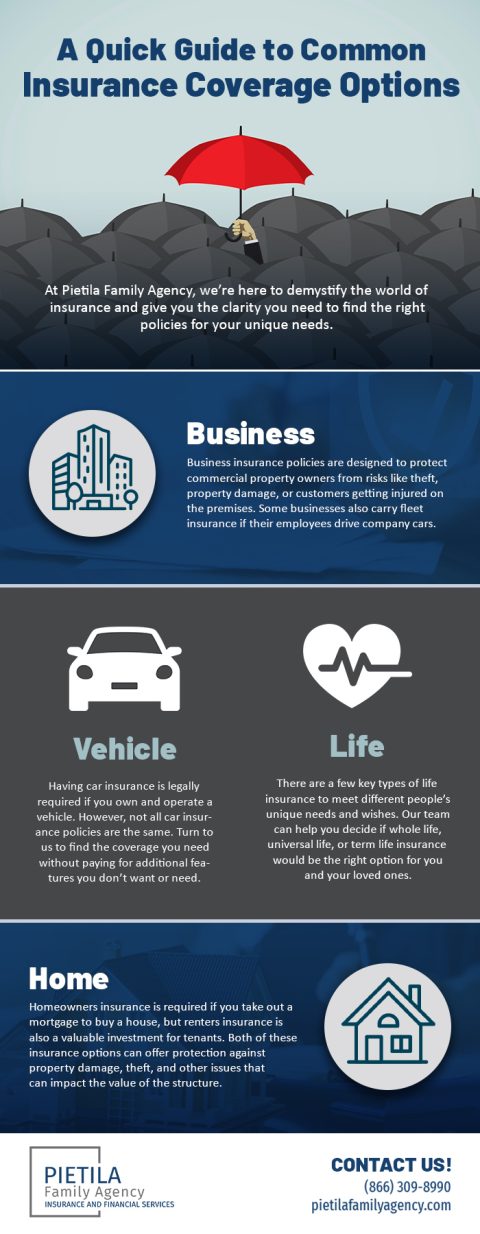 A Quick Guide to Common Insurance Coverage Options

At Pietila Family Agency, we're here to demystify the world of insurance and give you the clarity you need to find the right policies for your unique needs.

Business

Business insurance policies are designed to protect commercial property owners from risks like theft, property damage, or customers getting injured on the premises. Some businesses also carry fleet insurance if their employees drive company cars.

Vehicle

Having car insurance is legally required if you own and operate a vehicle. However, not all car insurance policies are the same. Turn to us to find the coverage you need without paying for additional features you don't want or need.

Life

There are a few key types of life insurance to meet different people's unique needs and wishes. Our team can help you decide if whole life, universal life, or term life insurance would be the right option for you and your loved ones.

Home

Homeowners insurance is required if you take out a mortgage to buy a house, but renters insurance is also a valuable investment for tenants. Both of these insurance options can offer protection against property damage, theft, and other issues that can impact the value of the structure.

PIETILA
Family Agency
INSURANCE AND FINANCIAL SERVICES

CONTACT US!
(866) 309-8990
pietilafamilyagency.com